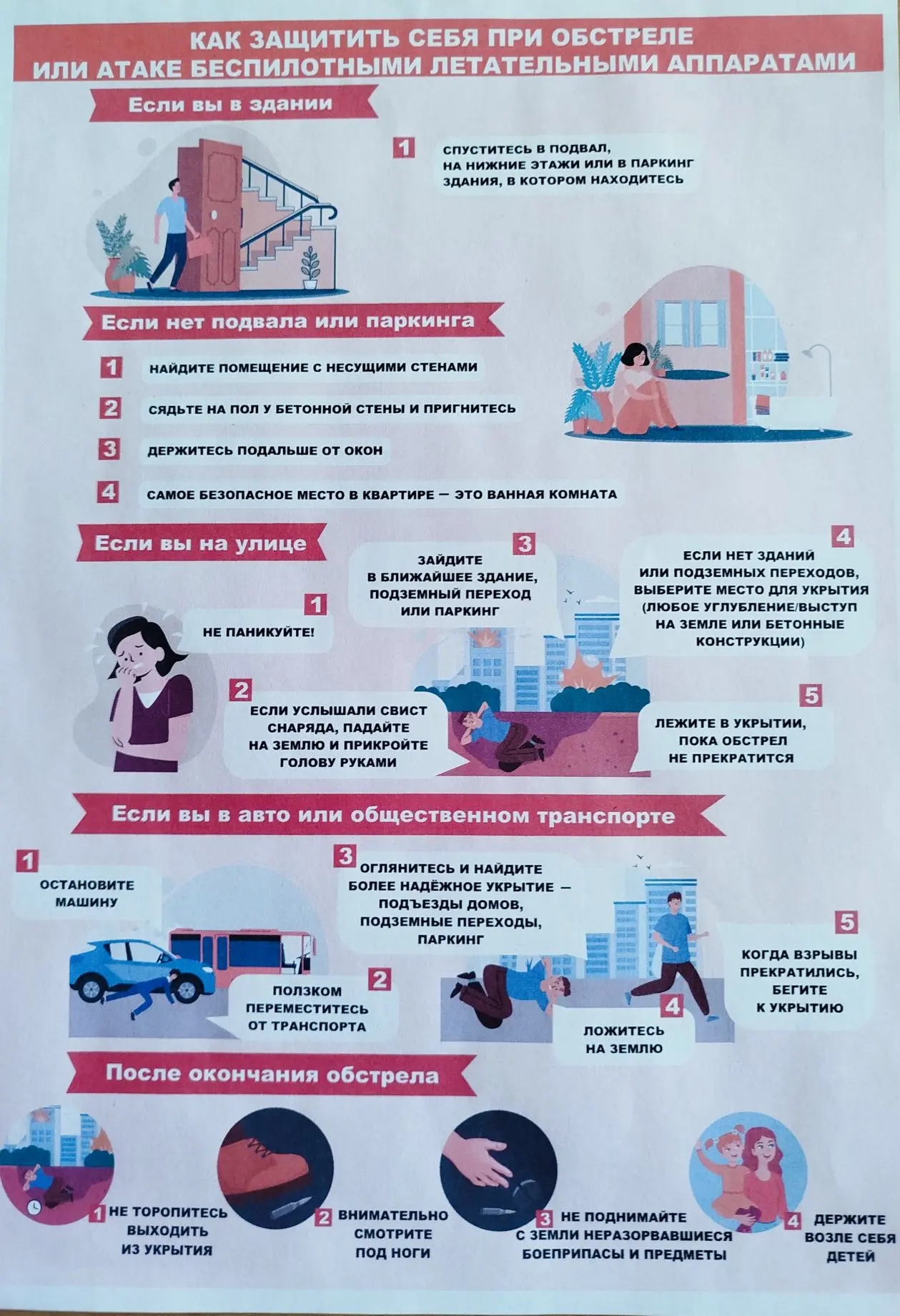 КАК ЗАЩИТИТЬ СЕБЯ ПРИ ОБСТРЕЛЕ ИЛИ АТАКЕ БЕСПИЛОТНЫМИ ЛЕТАТЕЛЬНЫМИ АППАРАТАМИ

Если вы в здании

1 СПУСТИТЕСЬ В ПОДВАЛ, НА НИЖНИЕ ЭТАЖИ ИЛИ В ПАРКИНГ ЗДАНИЯ, В КОТОРОМ НАХОДИТЕСЬ

Если нет подвала или паркинга

1 НАЙДИТЕ ПОМЕЩЕНИЕ С НЕСУЩИМИ СТЕНАМИ

2 СЯДЬТЕ НА ПОЛ У БЕТОННОЙ СТЕНЫ И ПРИГНИТЕСЬ

3 ДЕРЖИТЕСЬ ПОДАЛЬШЕ ОТ ОКОН

4 САМОЕ БЕЗОПАСНОЕ МЕСТО В КВАРТИРЕ — ЭТО ВАННАЯ КОМНАТА

Если вы на улице

1 НЕ ПАНИКУЙТЕ!

2 ЕСЛИ УСЛЫШАЛИ СВИСТ СНАРЯДА, ПАДАЙТЕ НА ЗЕМЛЮ И ПРИКРОЙТЕ ГОЛОВУ РУКАМИ

3 ЗАЙДИТЕ В БЛИЖАЙШЕЕ ЗДАНИЕ, ПОДЗЕМНЫЙ ПЕРЕХОД ИЛИ ПАРКИНГ

4 ЕСЛИ НЕТ ЗДАНИЙ ИЛИ ПОДЗЕМНЫХ ПЕРЕХОДОВ, ВЫБЕРИТЕ МЕСТО ДЛЯ УКРЫТИЯ (ЛЮБОЕ УГЛУБЛЕНИЕ/ВЫСТУП НА ЗЕМЛЕ ИЛИ БЕТОННЫЕ КОНСТРУКЦИИ)

5 ЛЕЖИТЕ В УКРЫТИИ, ПОКА ОБСТРЕЛ НЕ ПРЕКРАТИТСЯ

Если вы в авто или общественном транспорте

1 ОСТАНОВИТЕ МАШИНУ

2 ПОЛЗКОМ ПЕРЕМЕСТИТЕСЬ ОТ ТРАНСПОРТА

3 ОГЛЯНИТЕСЬ И НАЙДИТЕ БОЛЕЕ НАДЁЖНОЕ УКРЫТИЕ — ПОДЪЕЗДЫ ДОМОВ, ПОДЗЕМНЫЕ ПЕРЕХОДЫ, ПАРКИНГ

4 ЛОЖИТЕСЬ НА ЗЕМЛЮ

5 КОГДА ВЗРЫВЫ ПРЕКРАТИЛИСЬ, БЕГИТЕ К УКРЫТИЮ

После окончания обстрела

1 НЕ ТОРОПИТЕСЬ ВЫХОДИТЬ ИЗ УКРЫТИЯ

2 ВНИМАТЕЛЬНО СМОТРИТЕ ПОД НОГИ

3 НЕ ПОДНИМАЙТЕ С ЗЕМЛИ НЕРАЗОРВАВШИЕСЯ БОЕПРИПАСЫ И ПРЕДМЕТЫ

4 ДЕРЖИТЕ ВОЗЛЕ СЕБЯ ДЕТЕЙ